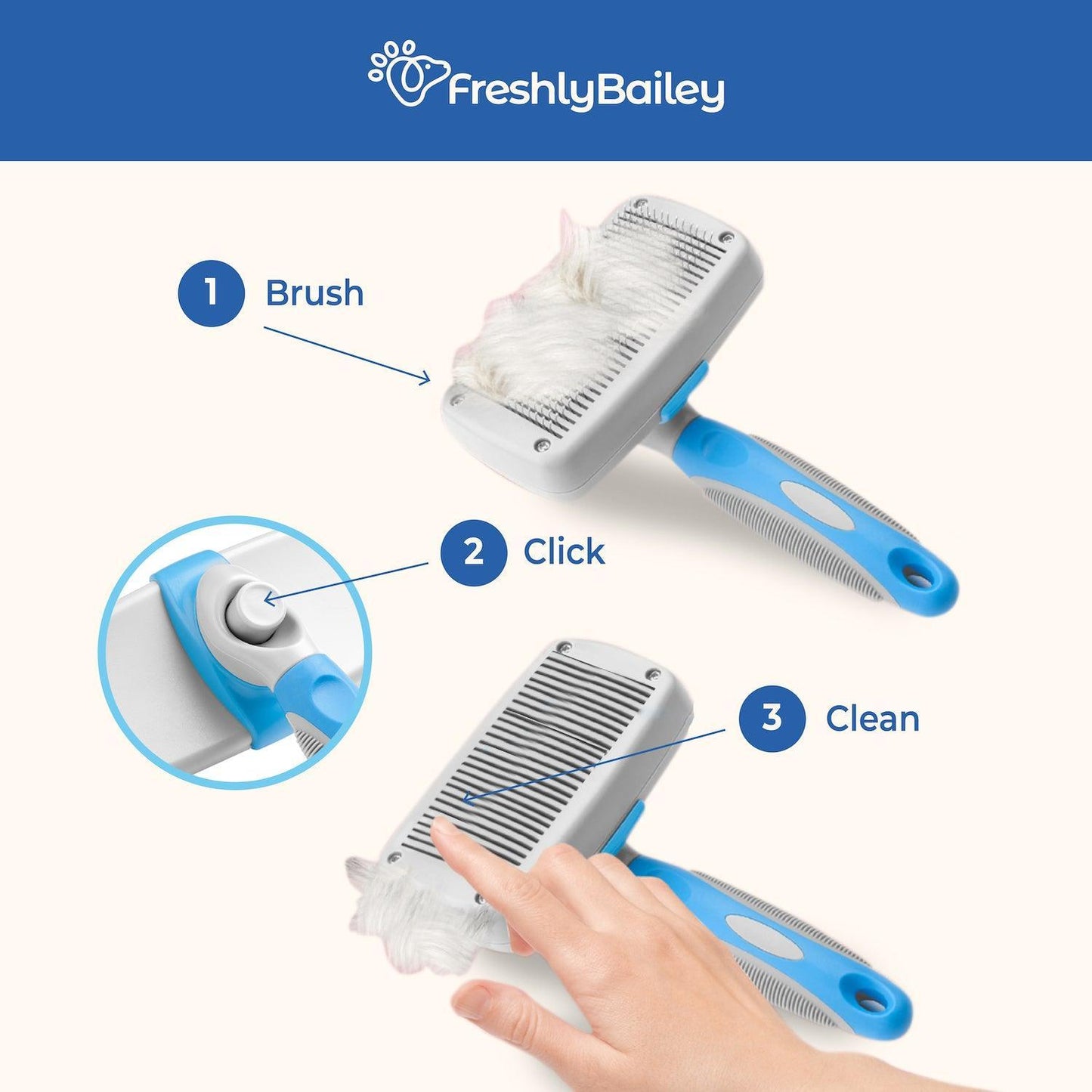 FreshlyBailey

1 Brush

2 Click

3 Clean