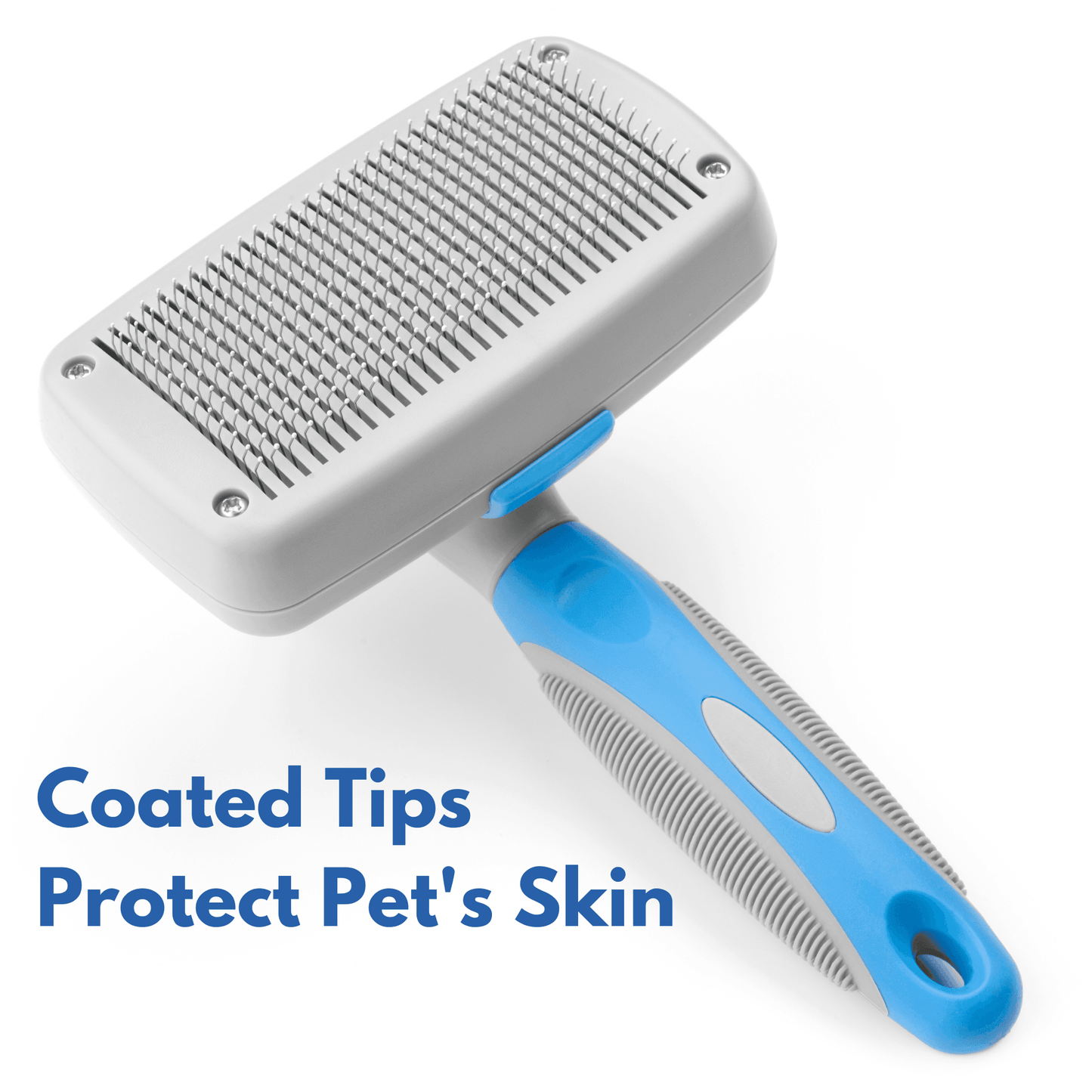 Coated Tips
Protect Pet's Skin