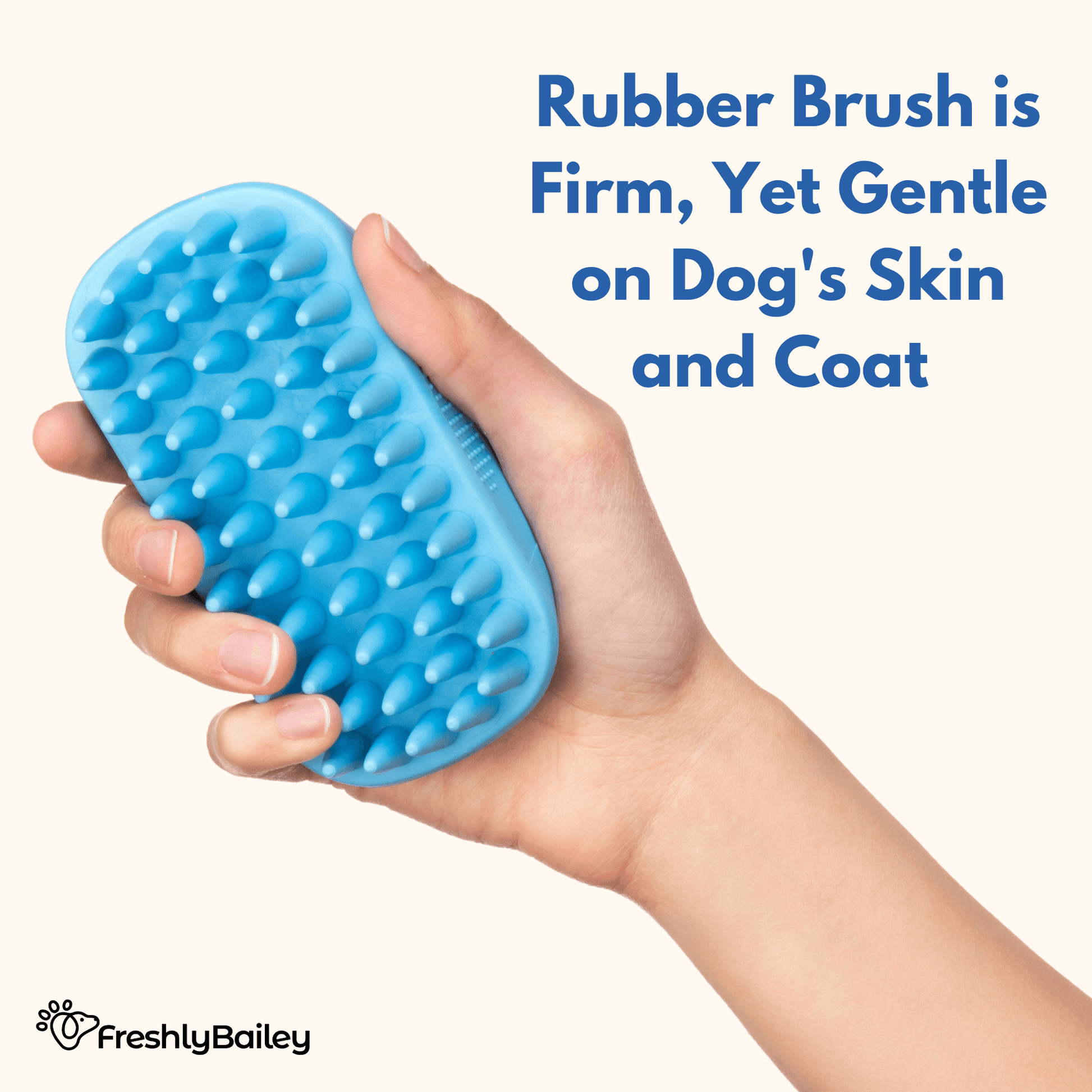 Rubber Brush is Firm, Yet Gentle on Dog's Skin and Coat

FreshlyBailey