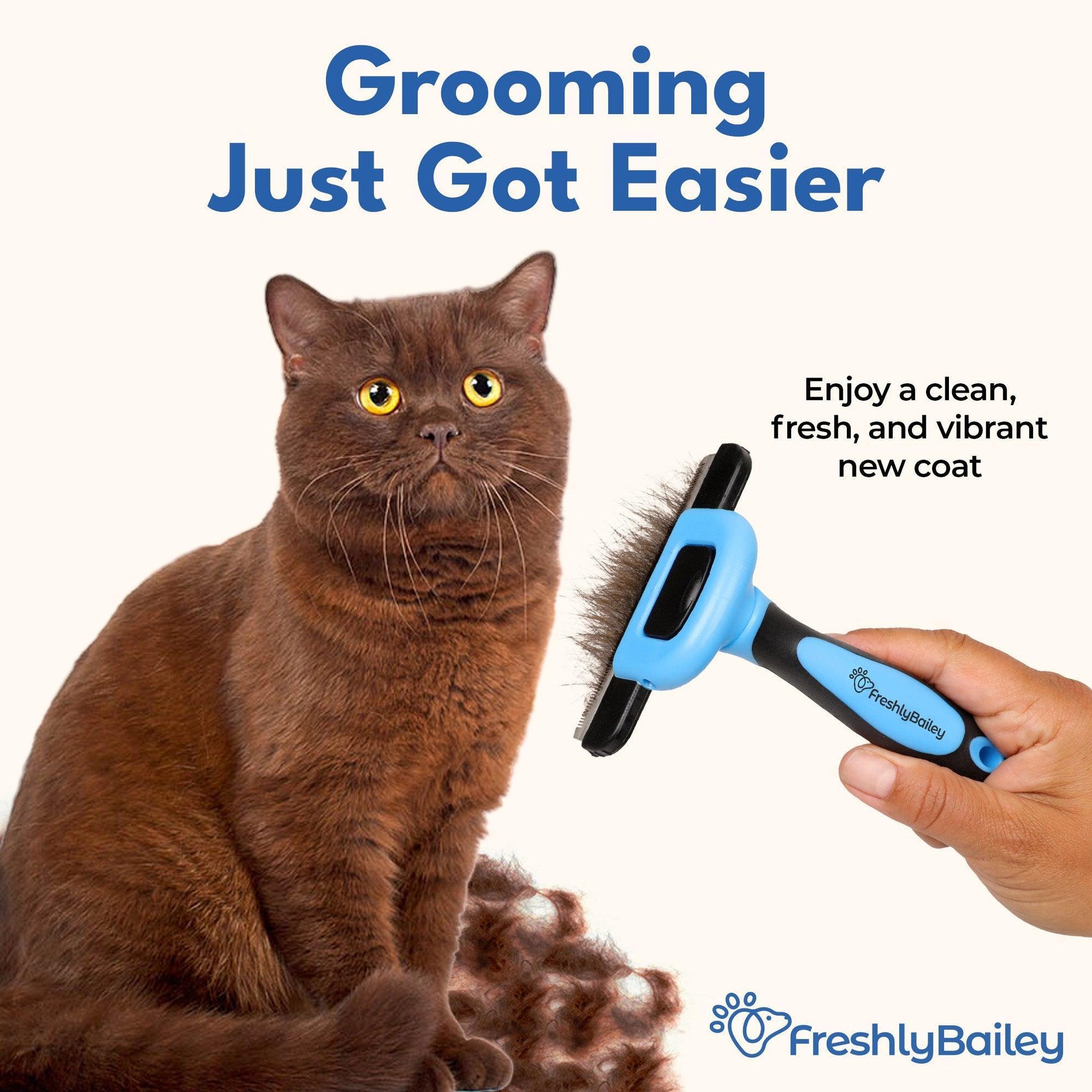 Grooming
Just Got Easier

Enjoy a clean, fresh, and vibrant new coat

FreshlyBailey

FreshlyBailey