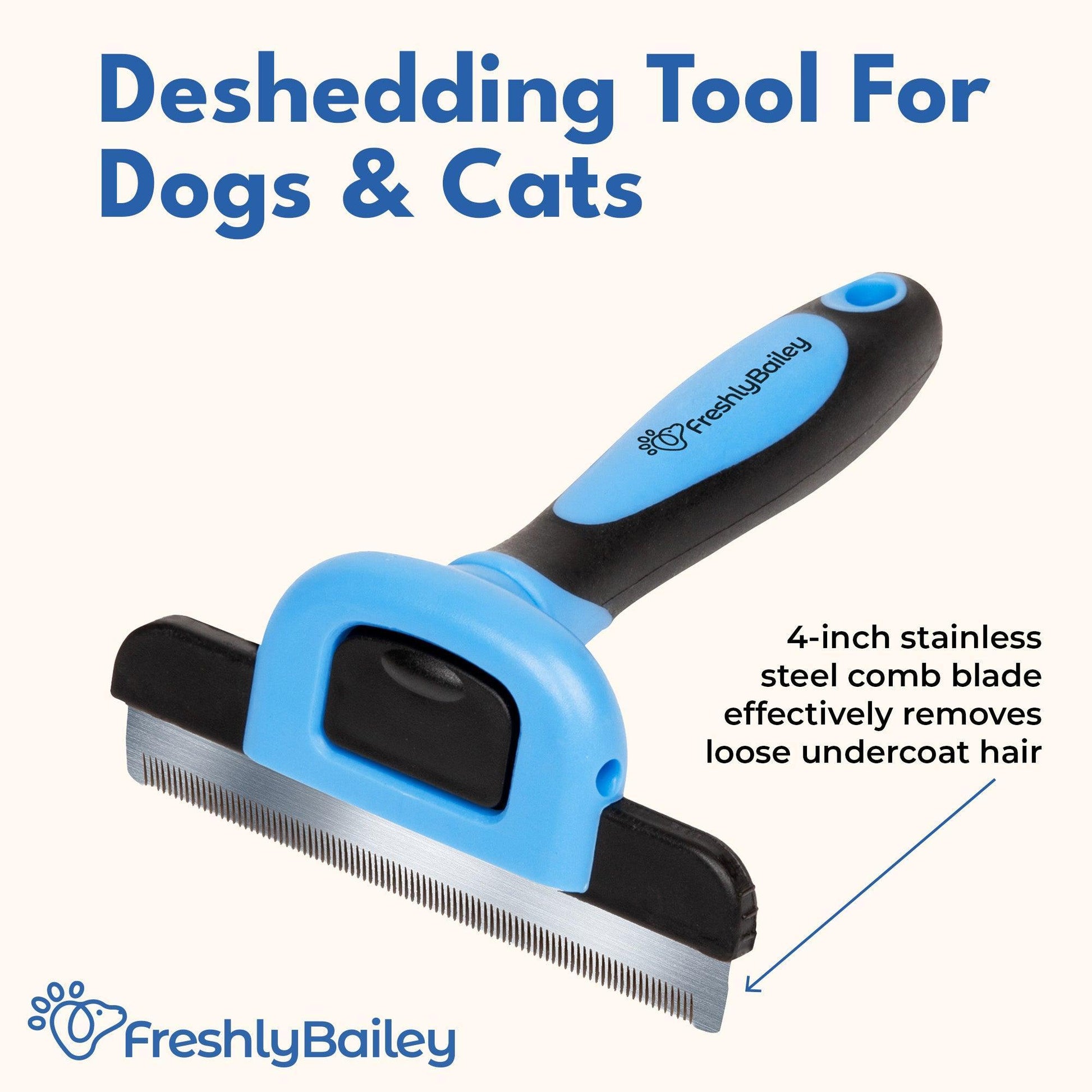 Deshedding Tool For Dogs & Cats

FreshlyBailey

4-inch stainless steel comb blade effectively removes loose undercoat hair

FreshlyBailey