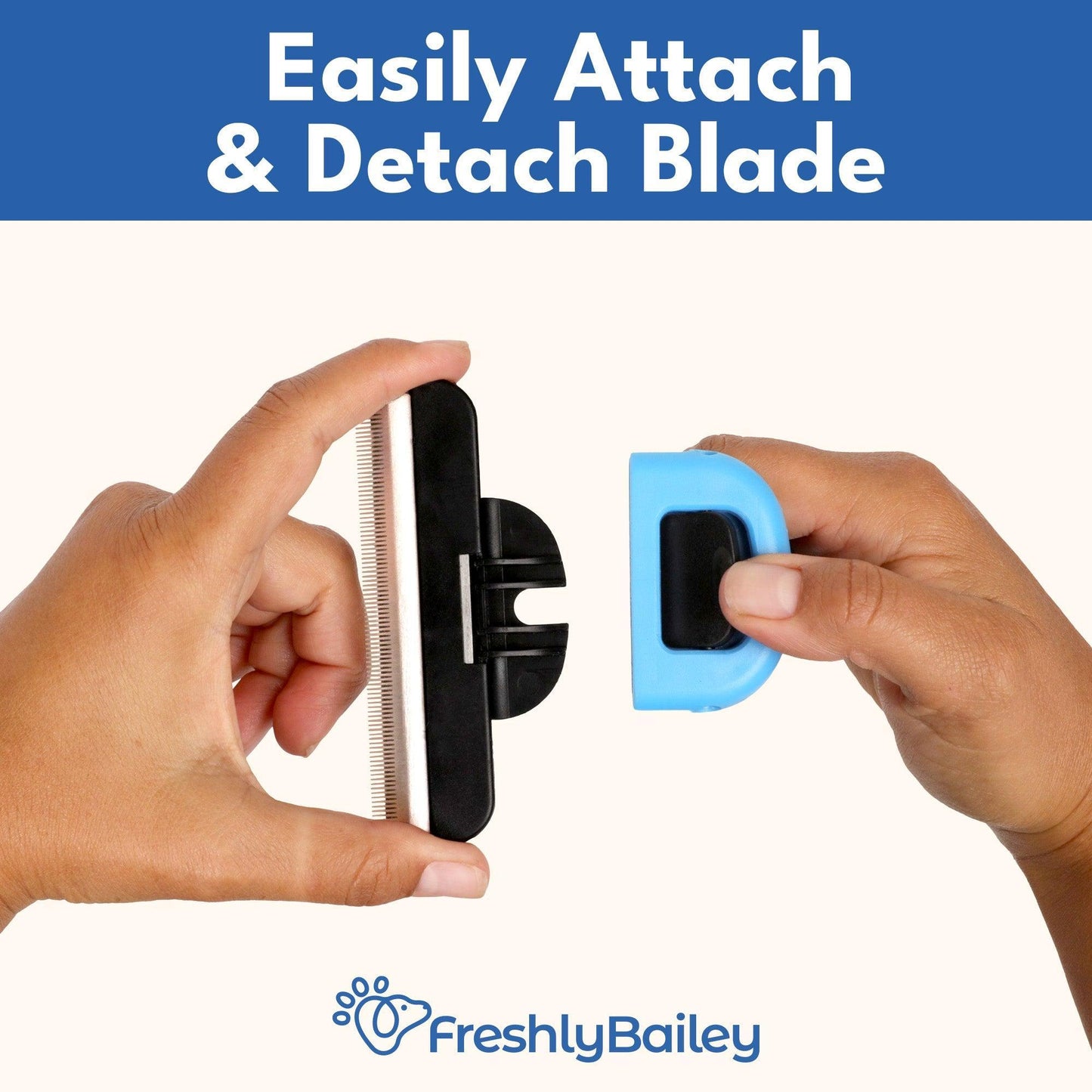 Easily Attach & Detach Blade

FreshlyBailey