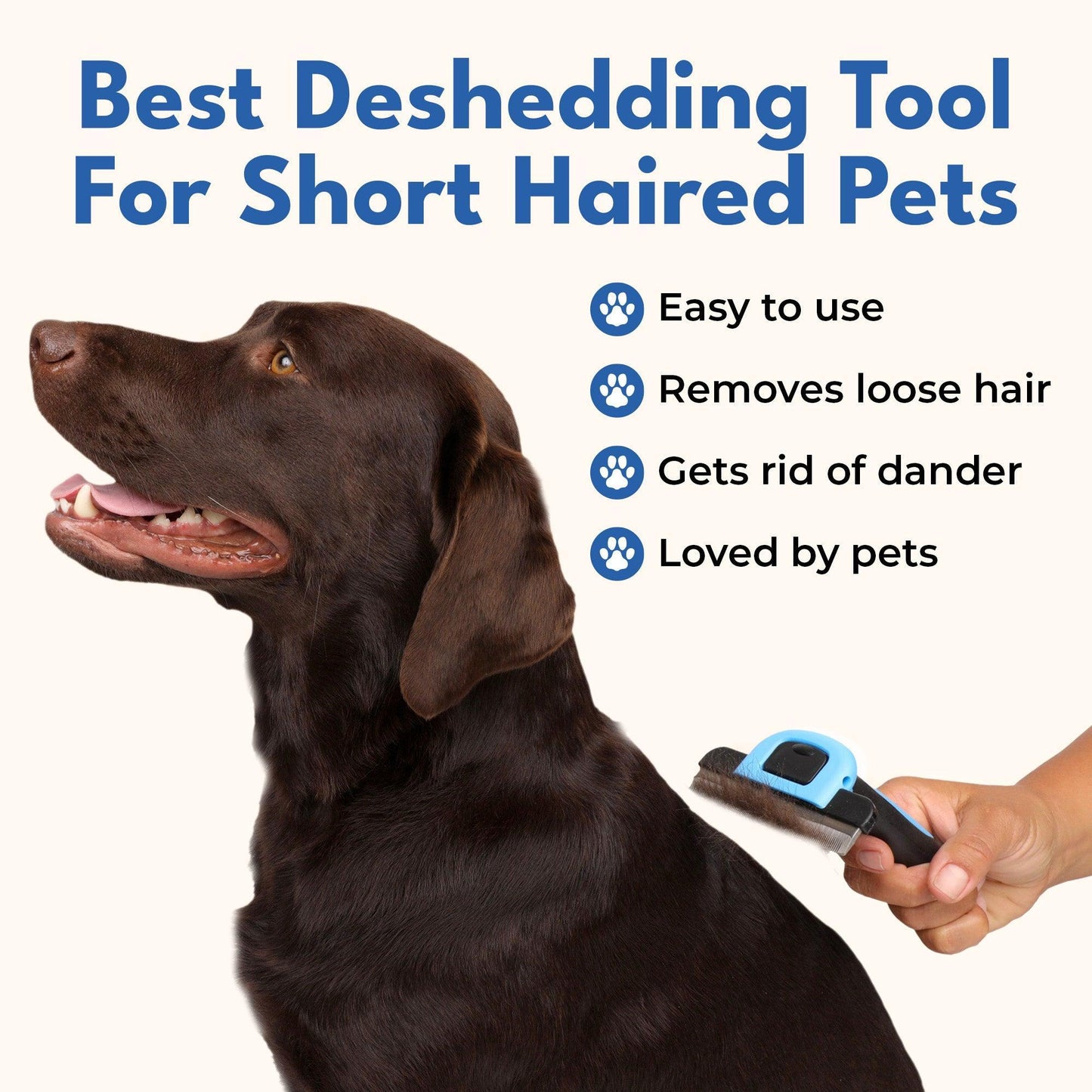 Best Deshedding Tool For Short Haired Pets

Easy to use

Removes loose hair

Gets rid of dander

Loved by pets