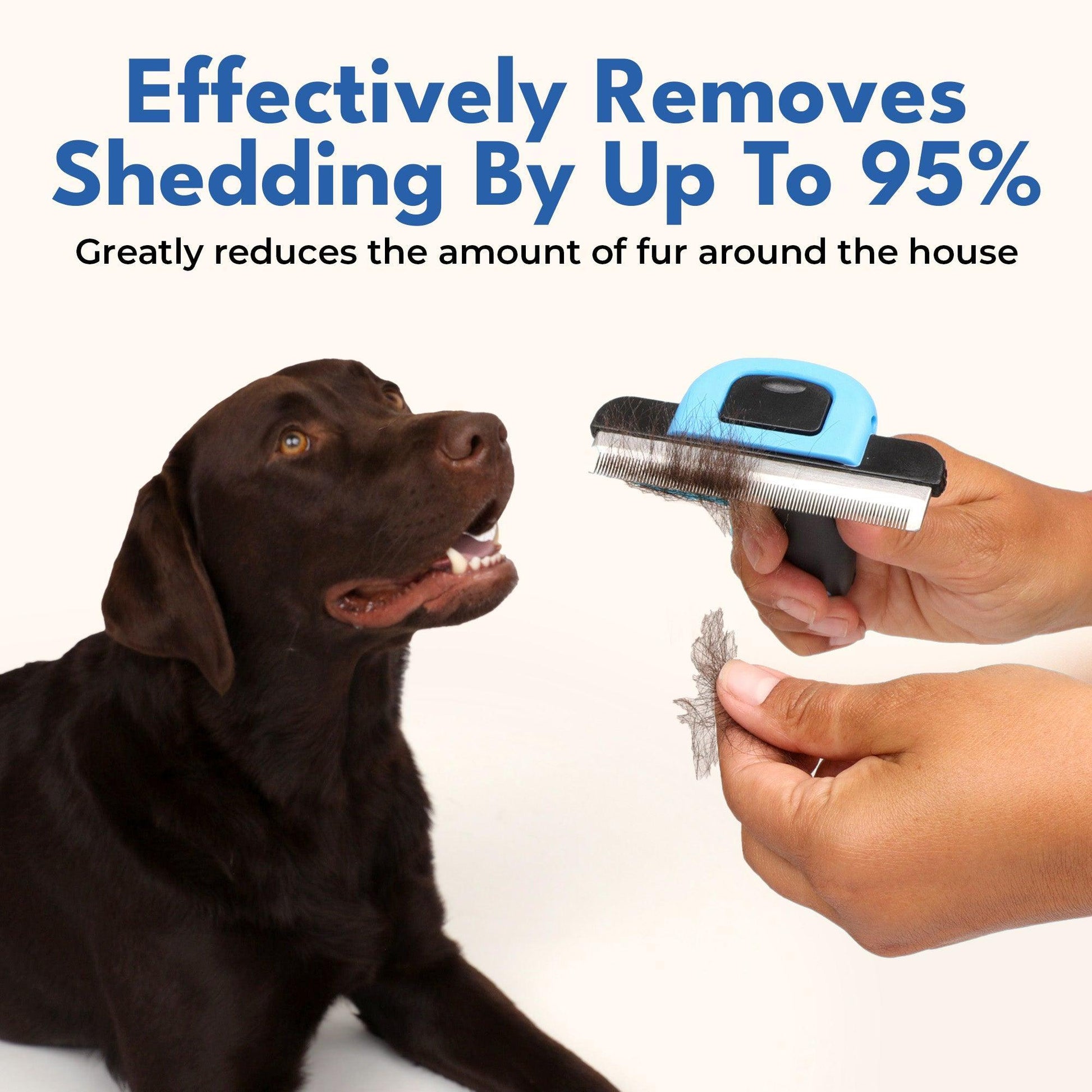 Effectively Removes Shedding By Up To 95%

Greatly reduces the amount of fur around the house