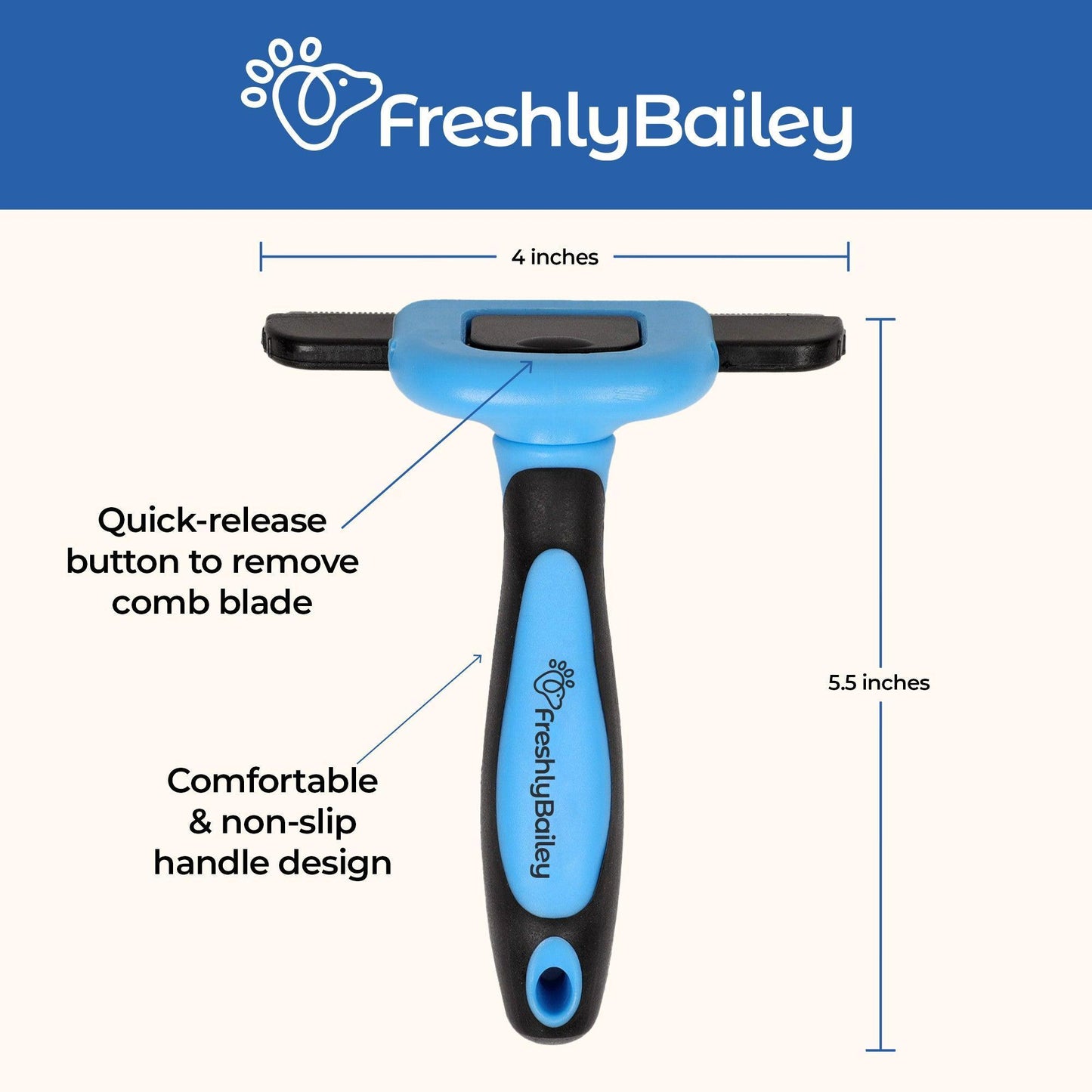 FreshlyBailey

4 inches

Quick-release button to remove comb blade

Comfortable & non-slip handle design

FreshlyBailey

5.5 inches