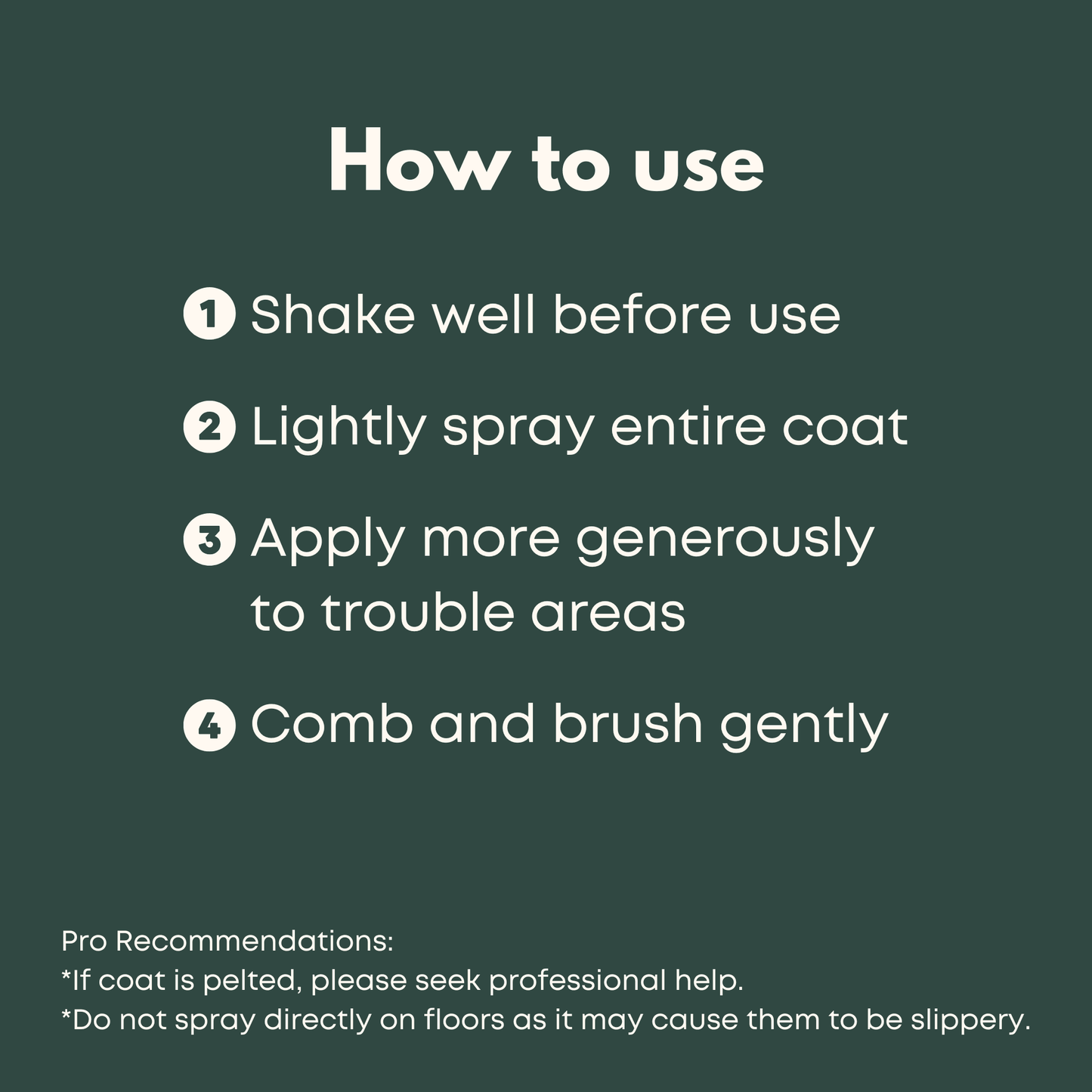 How to use

1 Shake well before use

2 Lightly spray entire coat

3 Apply more generously to trouble areas

4 Comb and brush gently

Pro Recommendations:
*If coat is pelted, please seek professional help.
*Do not spray directly on floors as it may cause them to be slippery.